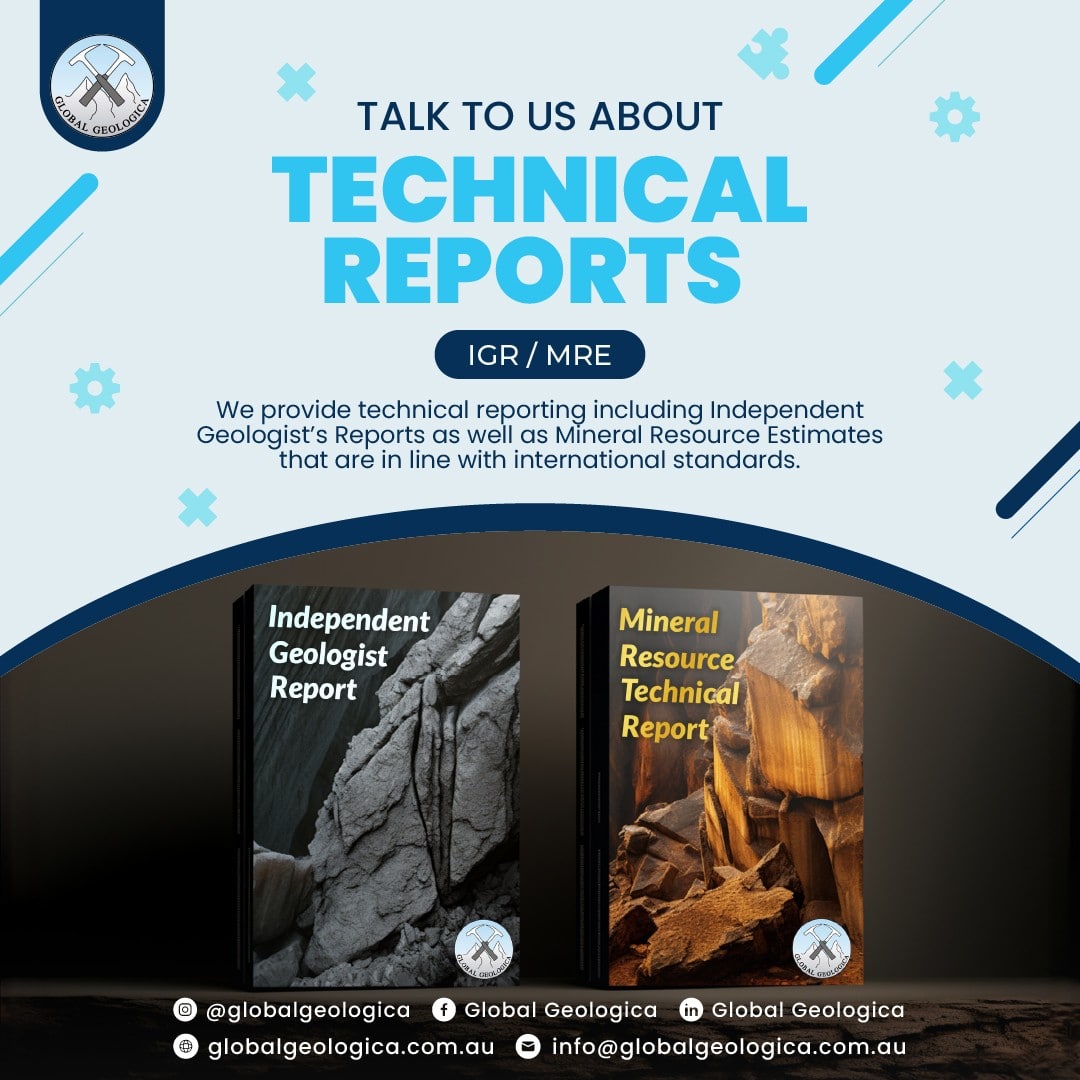 GLOBAL GEOLOGICA

TALK TO US ABOUT

TECHNICAL REPORTS

IGR / MRE

We provide technical reporting including Independent Geologist's Reports as well as Mineral Resource Estimates that are in line with international standards.

Independent Geologist Report

GLOBAL GEOLOGICA

Mineral Resource Technical Report

GLOBAL GEOLOGICA

@globalgeologica Global Geologica Global Geologica

globalgeologica.com.au info@globalgeologica.com.au